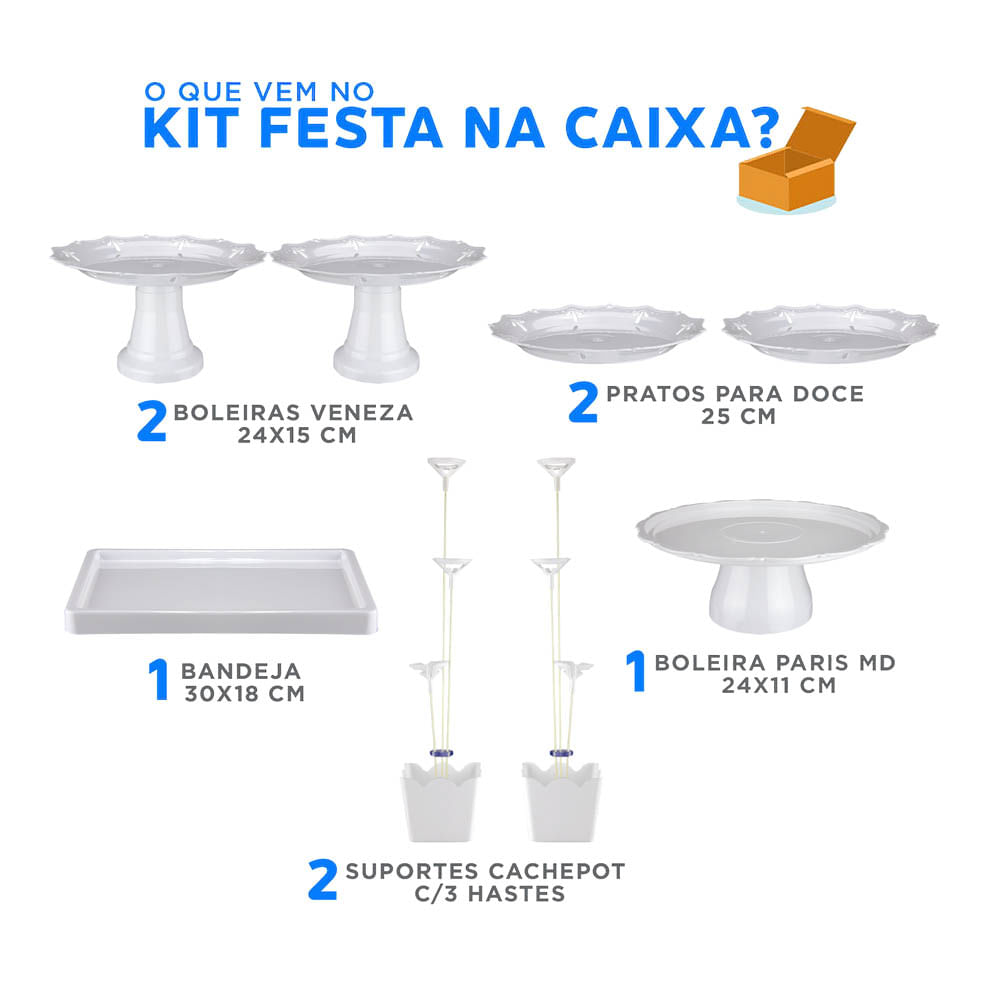 O QUE VEM NO
KIT FESTA NA CAIXA?

2 BOLEIRAS VENEZA
24X15 CM

2 PRATOS PARA DOCE
25 CM

1 BANDEJA
30X18 CM

1 BOLEIRA PARIS MD
24X11 CM

2 SUPORTES CACHEPOT
C/3 HASTES